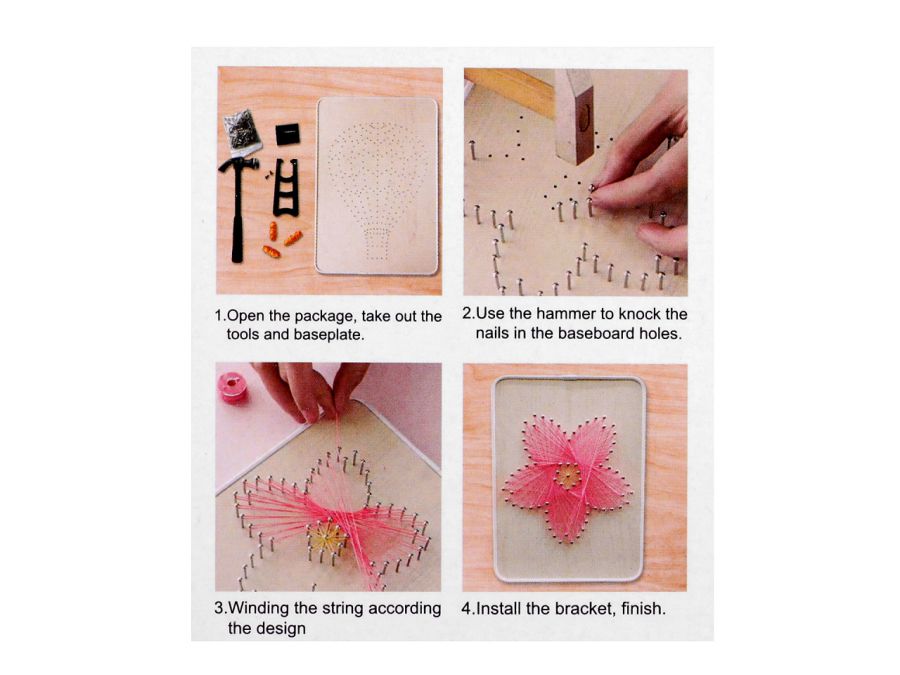 1.Open the package, take out the tools and baseplate.

2.Use the hammer to knock the nails in the baseboard holes.

3.Winding the string according the design

4.Install the bracket, finish.