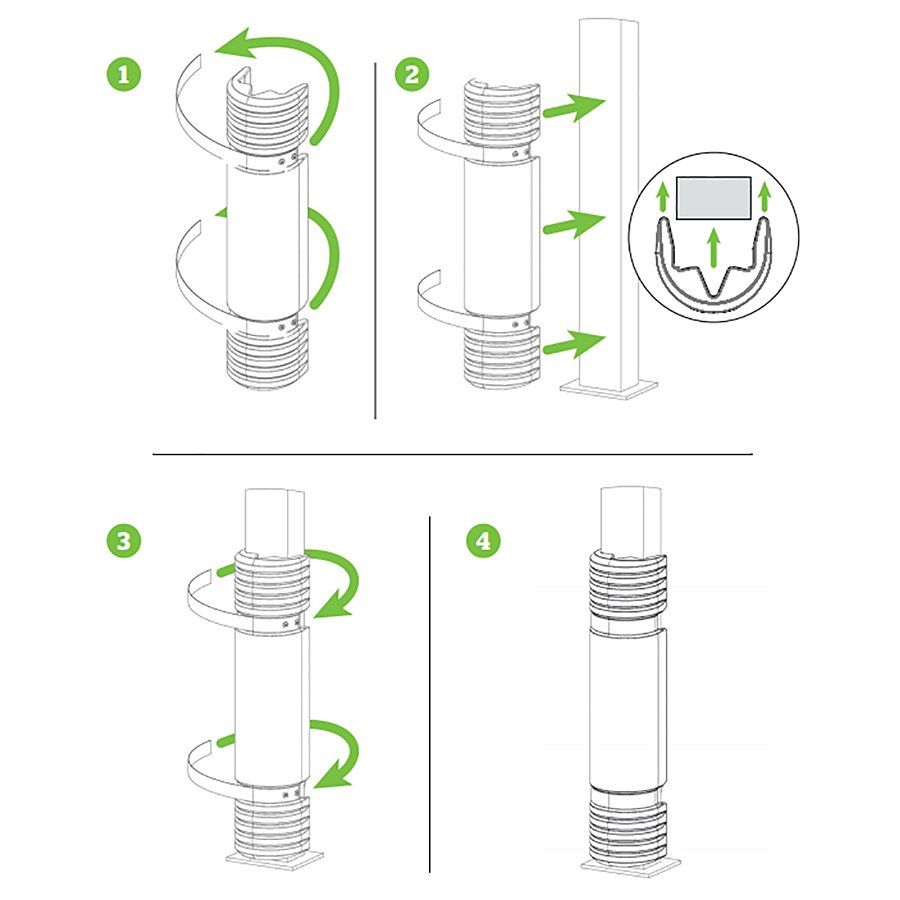 1

2

3

4