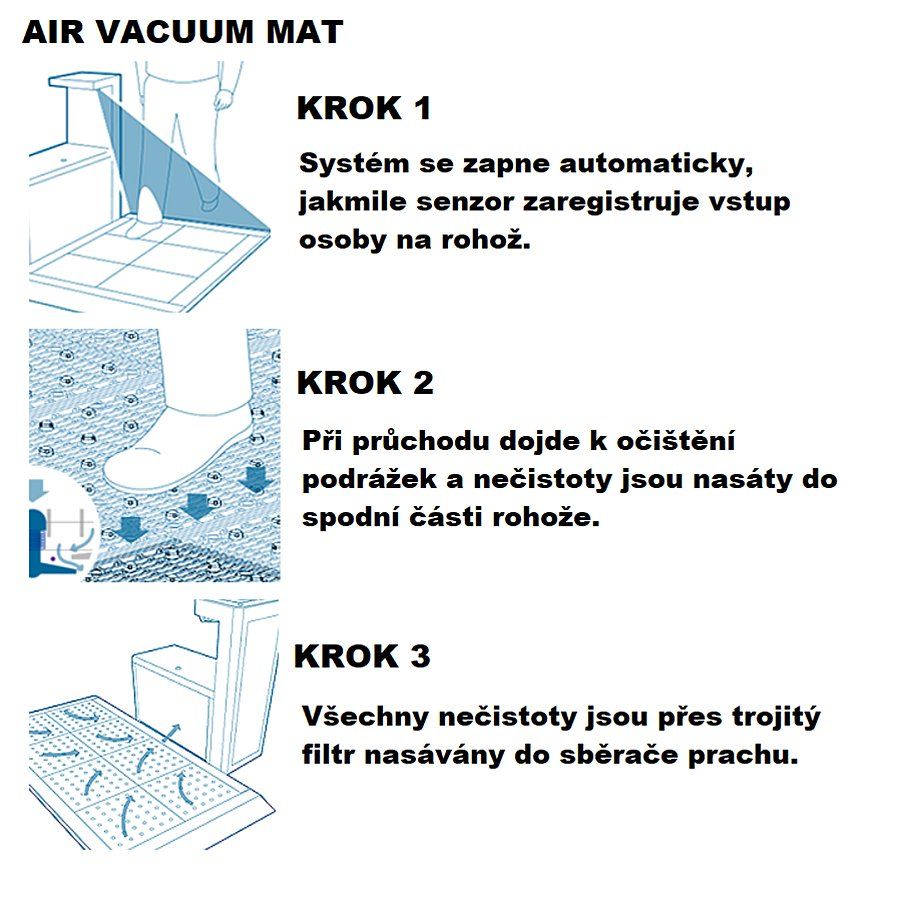 AIR VACUUM MAT

KROK 1

Systém se zapne automaticky, jakmile senzor zaregistruje vstup osoby na rohož.

KROK 2

Při průchodu dojde k očištění podrážek a nečistoty jsou nasáty do spodní části rohože.

KROK 3

Všechny nečistoty jsou přes trojitý filtr nasávány do sběrače prachu.